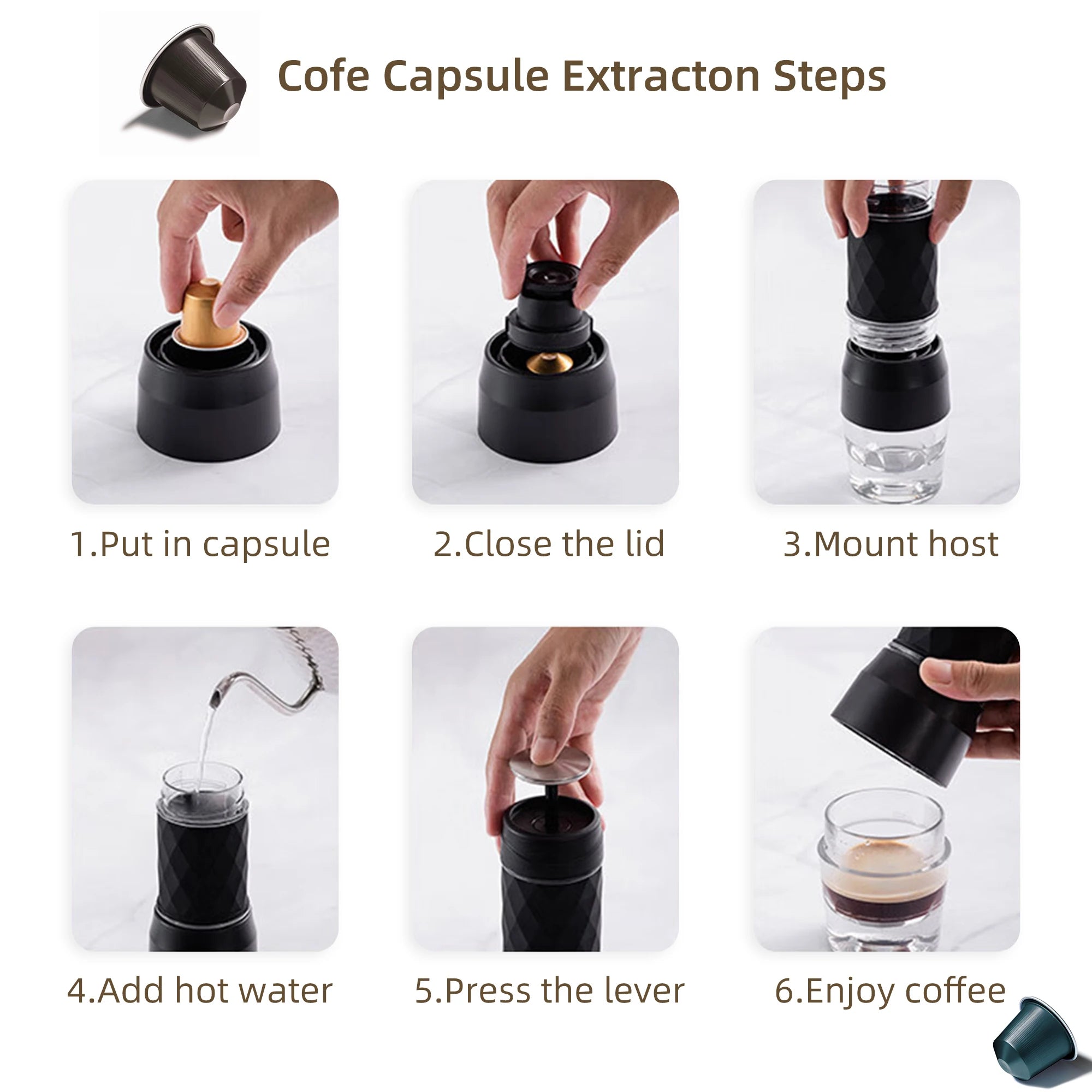 Cofe Capsule Extracton Steps

1.Put in capsule

2.Close the lid

3.Mount host

4.Add hot water

5.Press the lever

6.Enjoy coffee