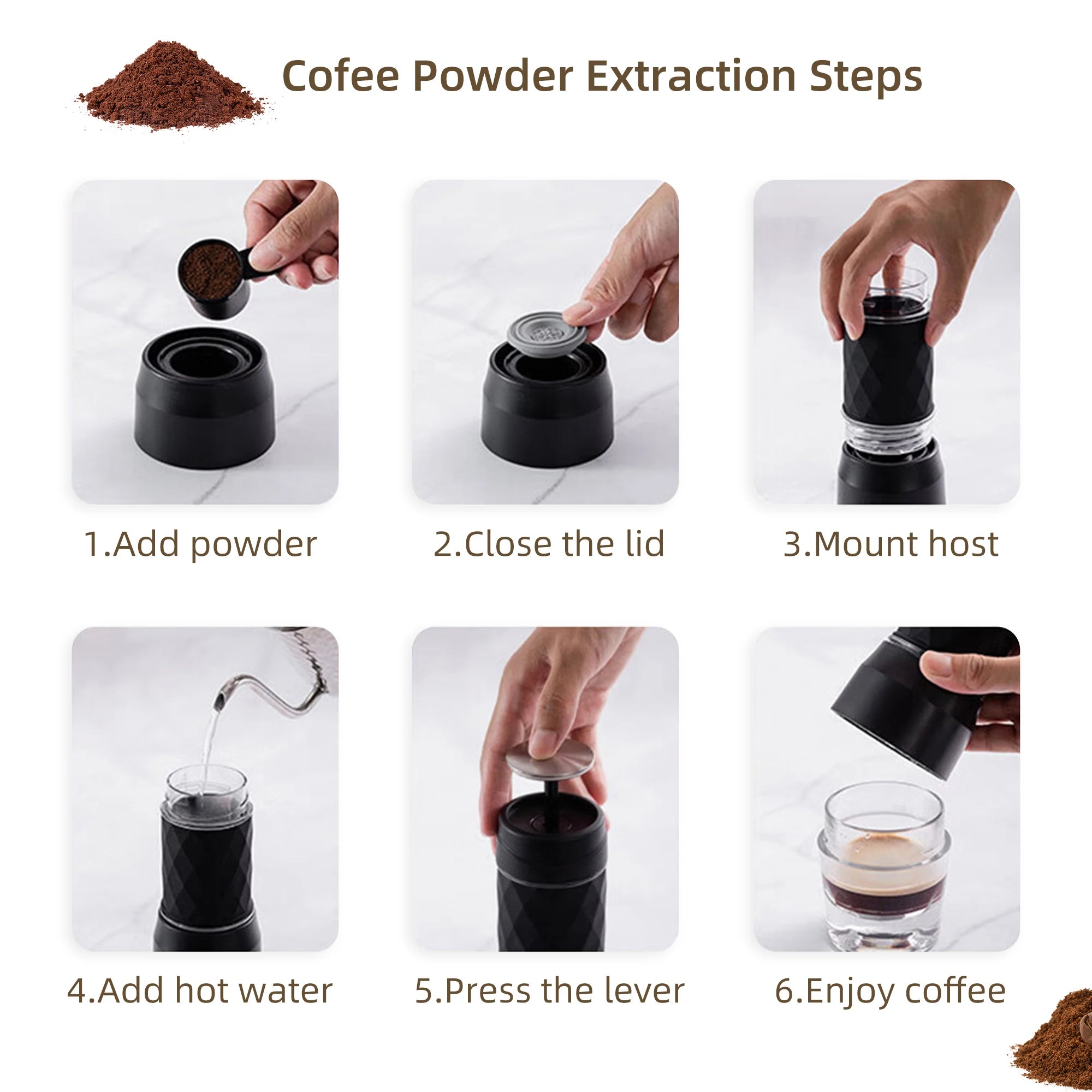 Cofee Powder Extraction Steps

1.Add powder

2.Close the lid

3.Mount host

4.Add hot water

5.Press the lever

6.Enjoy coffee