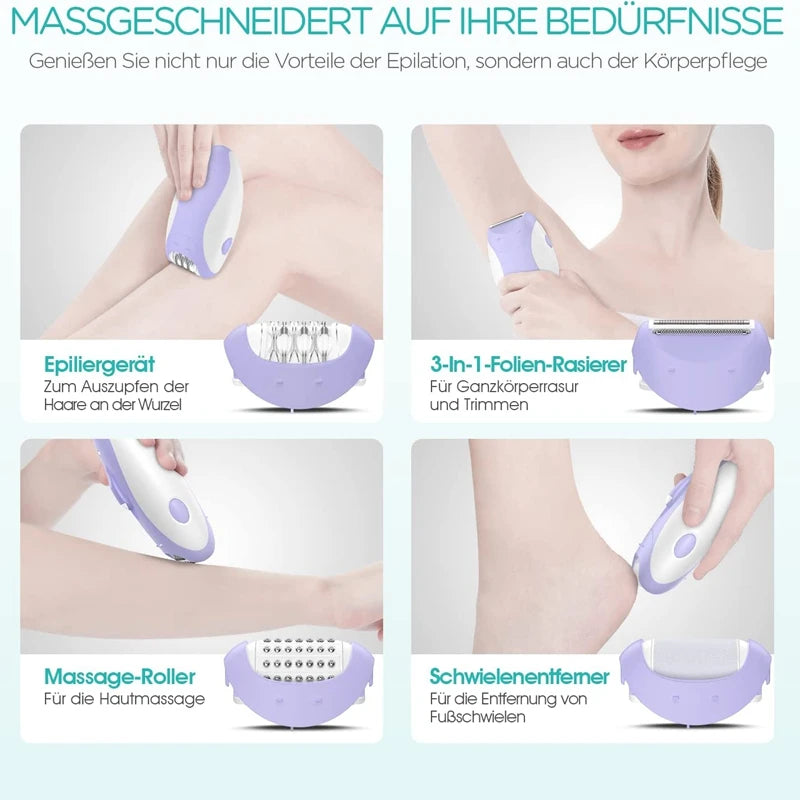 MASSGESCHNEIDERT AUF IHRE BEDÜRFNISSE

Genießen Sie nicht nur die Vorteile der Epilation, sondern auch der Körperpflege

Epiliergerät
Zum Auszupfen der Haare an der Wurzel

3-In-1-Folien-Rasierer
Für Ganzkörperrasur und Trimmen

Massage-Roller
Für die Hautmassage

Schwielenentferner
Für die Entfernung von Fußschwielen