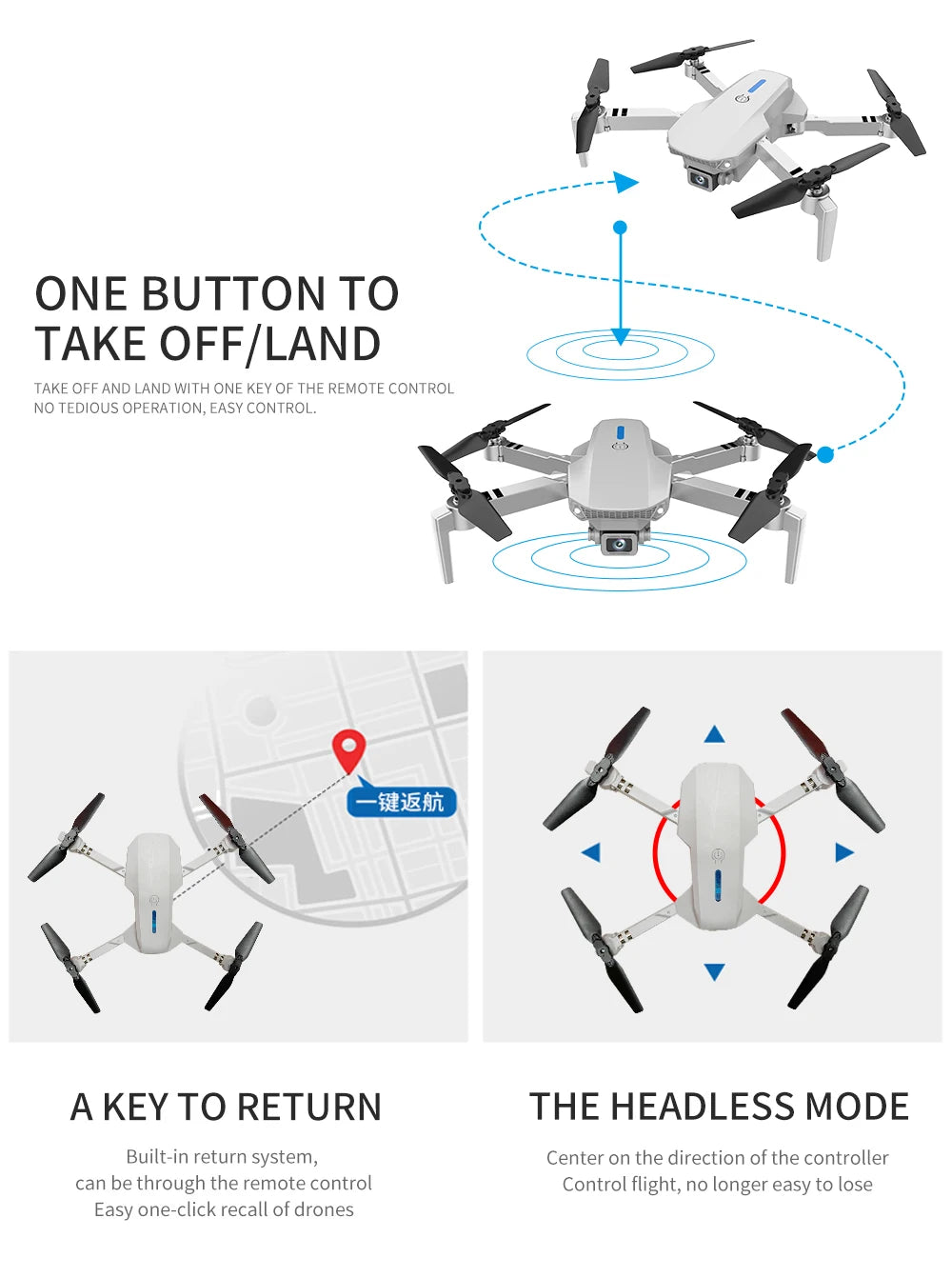 ONE BUTTON TO TAKE OFF/LAND

TAKE OFF AND LAND WITH ONE KEY OF THE REMOTE CONTROL
NO TEDIOUS OPERATION, EASY CONTROL.

一键返航

A KEY TO RETURN

Built-in return system,
can be through the remote control
Easy one-click recall of drones

THE HEADLESS MODE

Center on the direction of the controller
Control flight, no longer easy to lose